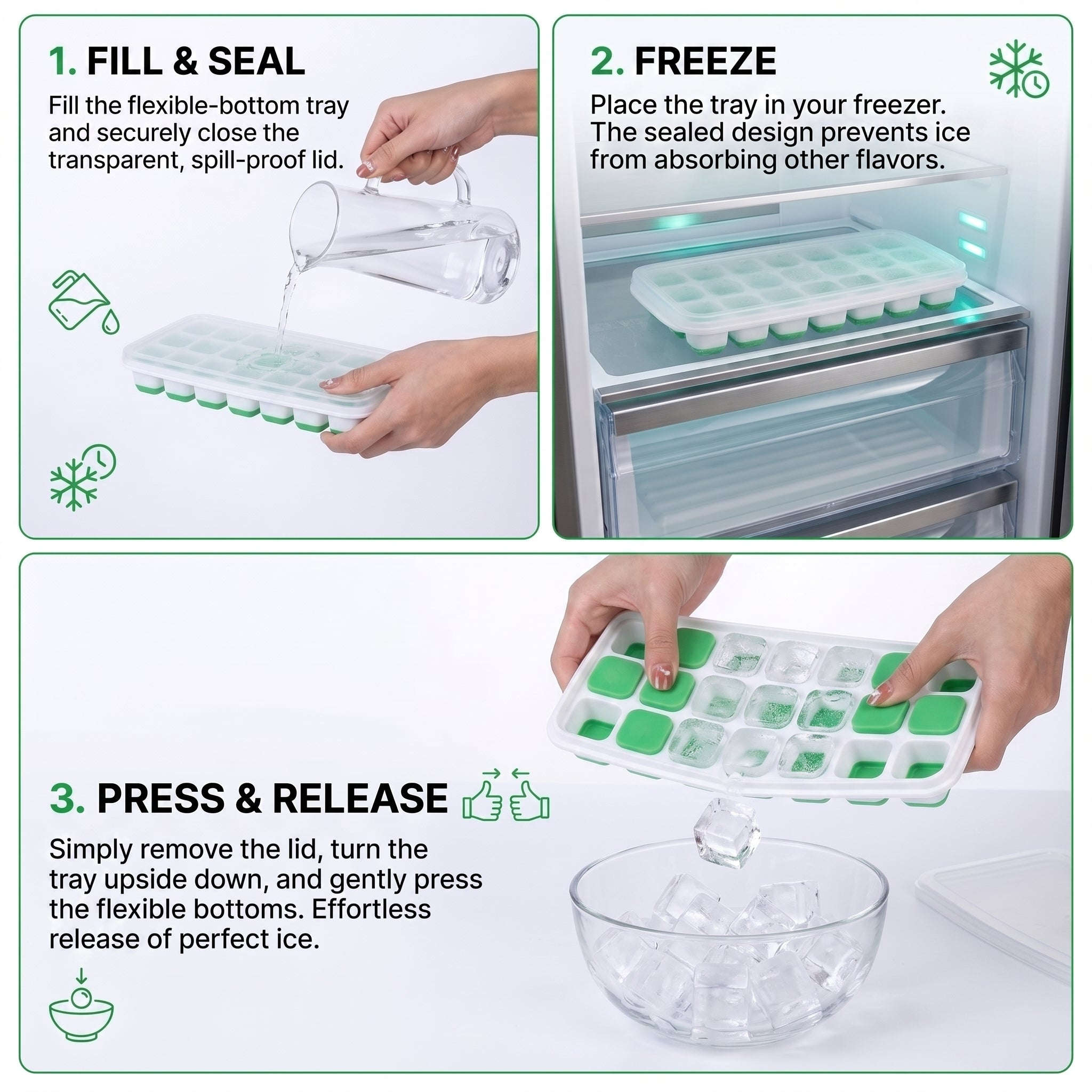 1. FILL & SEAL

Fill the flexible-bottom tray and securely close the transparent, spill-proof lid.

2. FREEZE

Place the tray in your freezer. The sealed design prevents ice from absorbing other flavors.

3. PRESS & RELEASE

Simply remove the lid, turn the tray upside down, and gently press the flexible bottoms. Effortless release of perfect ice.