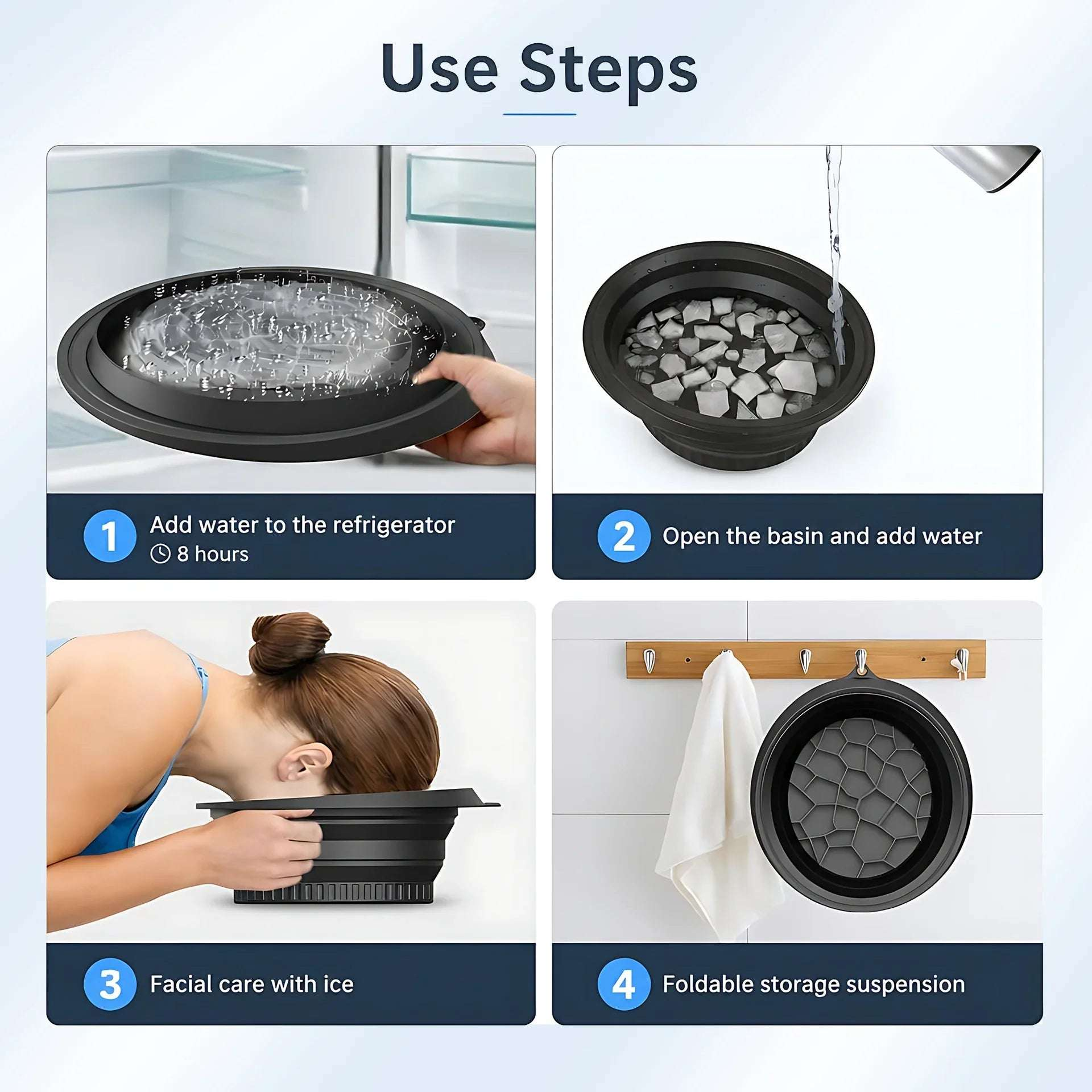 Use Steps

1 Add water to the refrigerator
8 hours

2 Open the basin and add water

3 Facial care with ice

4 Foldable storage suspension