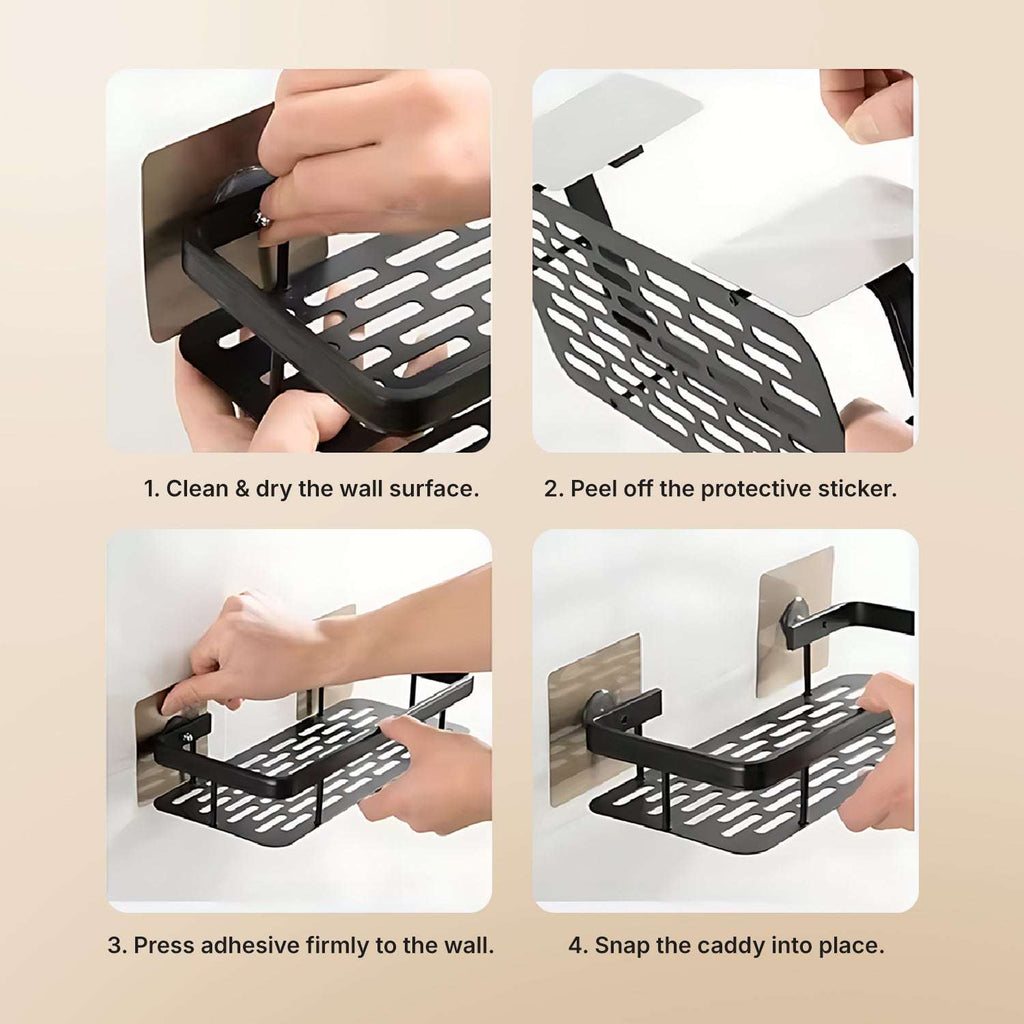 1. Clean & dry the wall surface.

2. Peel off the protective sticker.

3. Press adhesive firmly to the wall.

4. Snap the caddy into place.